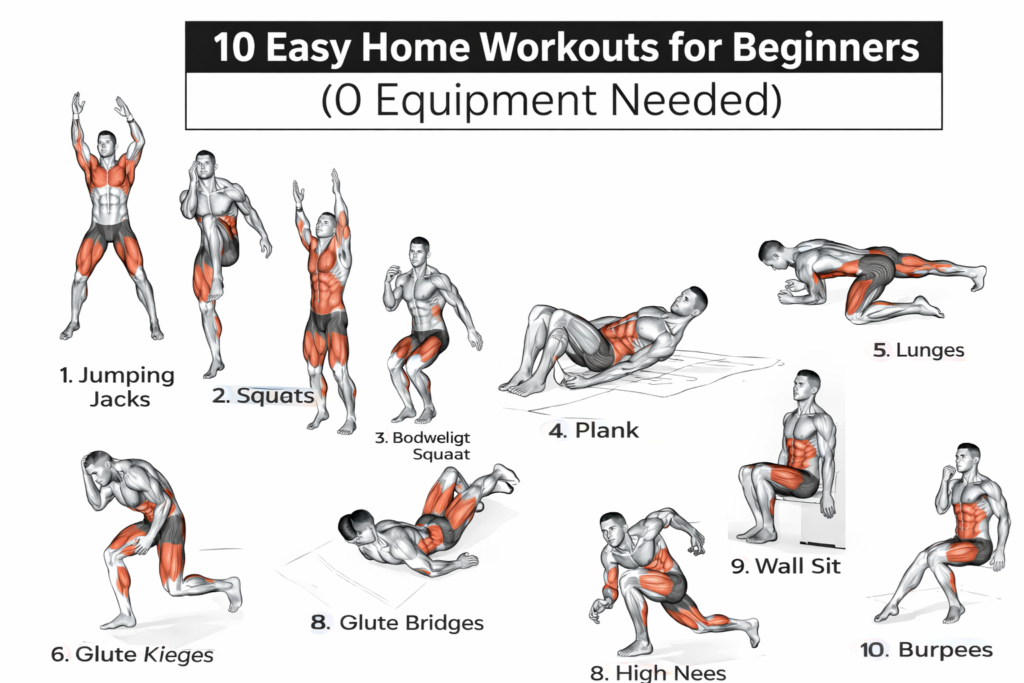 10 Easy Home Workouts for Beginners
(0 Equipment Needed)

1. Jumping Jacks

2. Squats

3. Bodweligt Squaat

4. Plank

5. Lunges

6. Glute Kieges

8. Glute Bridges

8. High Nees

9. Wall Sit

10. Burpees