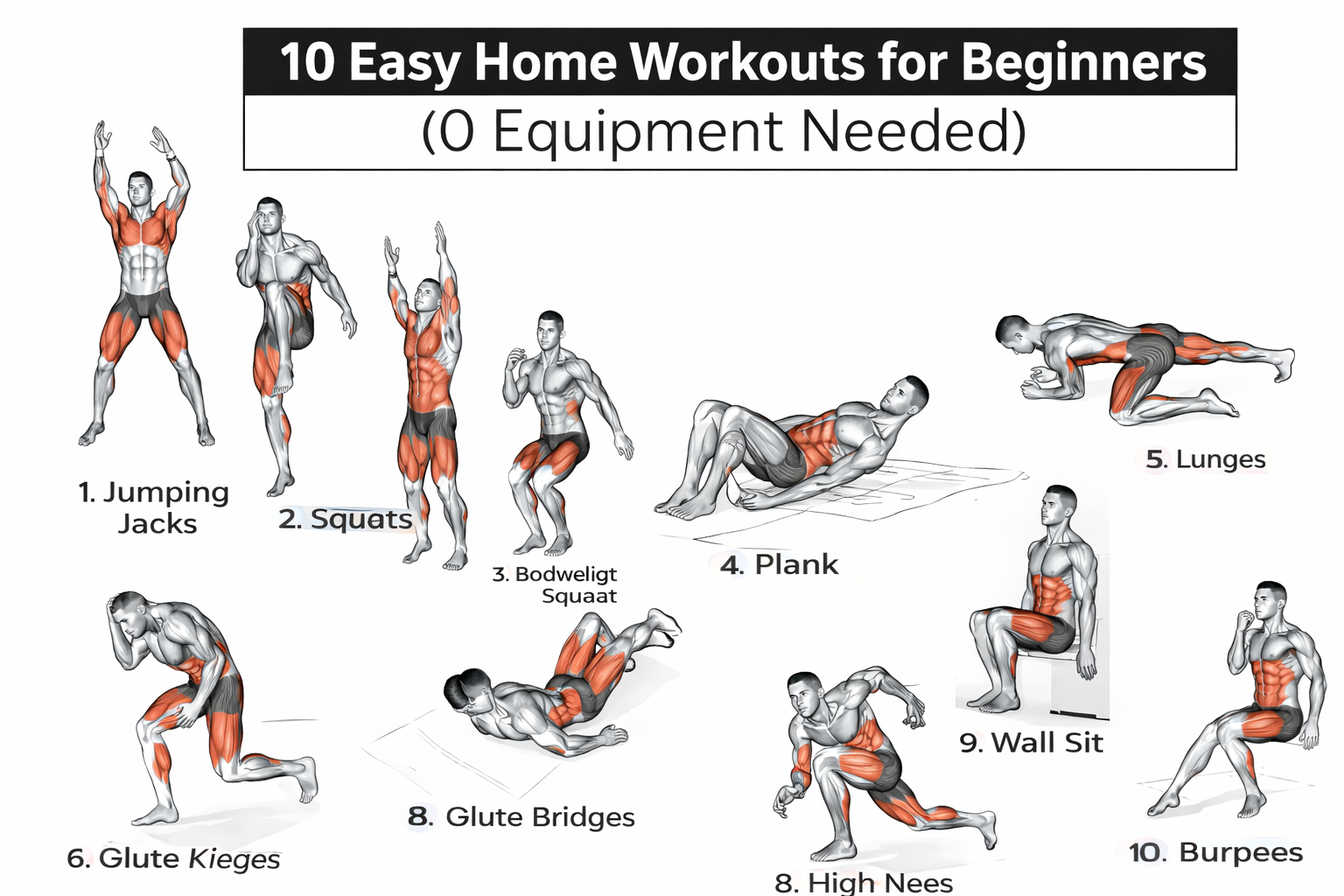 10 Easy Home Workouts for Beginners
(0 Equipment Needed)

1. Jumping Jacks

2. Squats

3. Bodweligt Squaat

4. Plank

5. Lunges

6. Glute Kieges

8. Glute Bridges

8. High Nees

9. Wall Sit

10. Burpees